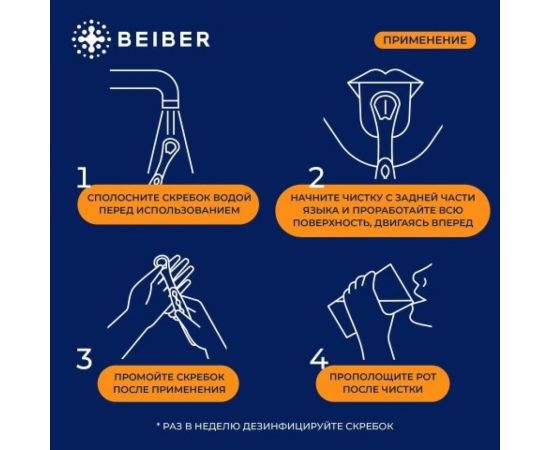 BEIBER

ПРИМЕНЕНИЕ

1
СПОЛОСНИТЕ СКРЕБОК ВОДОЙ ПЕРЕД ИСПОЛЬЗОВАНИЕМ

2
НАЧНИТЕ ЧИСТКУ С ЗАДНЕЙ ЧАСТИ ЯЗЫКА И ПРОРАБОТАЙТЕ ВСЮ ПОВЕРХНОСТЬ, ДВИГАЯСЬ ВПЕРЕД

3
ПРОМОЙТЕ СКРЕБОК ПОСЛЕ ПРИМЕНЕНИЯ

4
ПРОПОЛОЩИТЕ РОТ ПОСЛЕ ЧИСТКИ

* РАЗ В НЕДЕЛЮ ДЕЗИНФИЦИРУЙТЕ СКРЕБОК