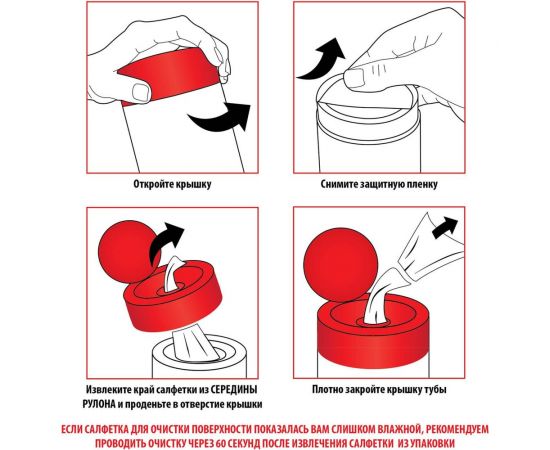 Откройте крышку

Снимите защитную пленку

Извлеките край салфетки из СЕРЕДИНЫ РУЛОНА и проденьте в отверстие крышки

Плотно закройте крышку тубы

ЕСЛИ САЛФЕТКА ДЛЯ ОЧИСТКИ ПОВЕРХНОСТИ ПОКАЗАЛАСЬ ВАМ СЛИШКОМ ВЛАЖНОЙ, РЕКОМЕНДУЕМ ПРОВОДИТЬ ОЧИСТКУ ЧЕРЕЗ 60 СЕКУНД ПОСЛЕ ИЗВЛЕЧЕНИЯ САЛФЕТКИ ИЗ УПАКОВКИ