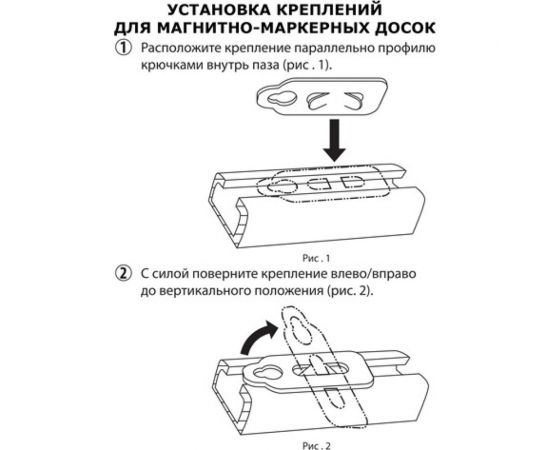 УСТАНОВКА КРЕПЛЕНИЙ
ДЛЯ МАГНИТНО-МАРКЕРНЫХ ДОСОК

① Расположите крепление параллельно профилю крючками внутрь паза (рис . 1).

Рис . 1

② С силой поверните крепление влево/вправо до вертикального положения (рис. 2).

Рис . 2