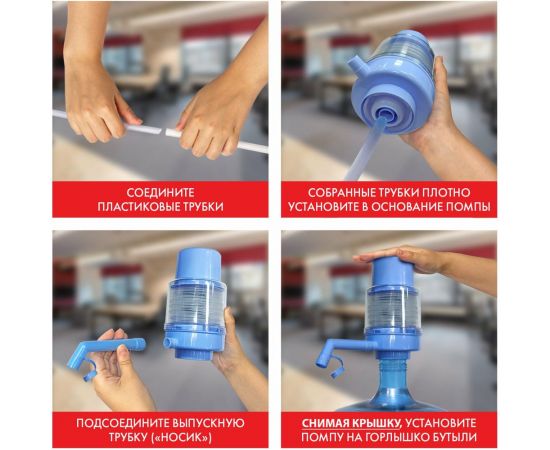 СОЕДИНИТЕ ПЛАСТИКОВЫЕ ТРУБКИ

СОБРАННЫЕ ТРУБКИ ПЛОТНО УСТАНОВИТЕ В ОСНОВАНИЕ ПОМПЫ

ПОДСОЕДИНИТЕ ВЫПУСКНУЮ ТРУБКУ («НОСИК»)

СНИМАЯ КРЫШКУ, УСТАНОВИТЕ ПОМПУ НА ГОРЛЫШКО БУТЫЛИ