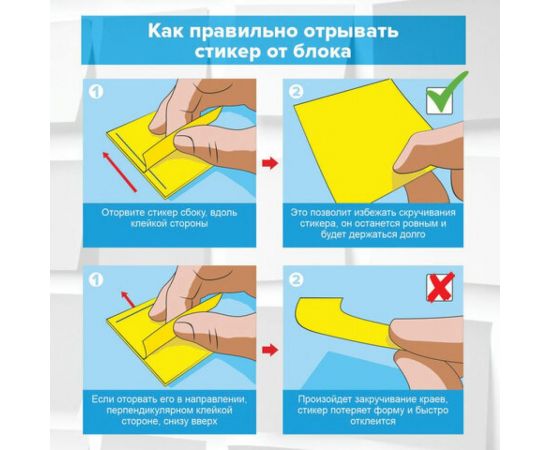 Как правильно отрывать стикер от блока

1

Оторвите стикер сбоку, вдоль клейкой стороны

2

Это позволит избежать скручивания стикера, он останется ровным и будет держаться долго

1

Если оторвать его в направлении, перпендикулярном клейкой стороне, снизу вверх

2

Произойдет закручивание краев, стикер потеряет форму и быстро отклеится