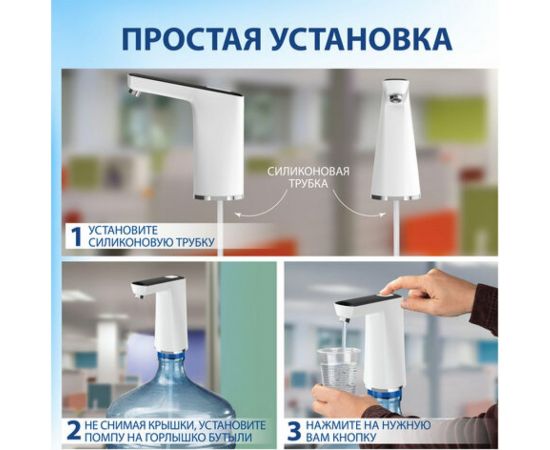 ПРОСТАЯ УСТАНОВКА

СИЛИКОНОВАЯ ТРУБКА

1 УСТАНОВИТЕ СИЛИКОНОВУЮ ТРУБКУ

2 НЕ СНИМАЯ КРЫШКИ, УСТАНОВИТЕ ПОМПУ НА ГОРЛЫШКО БУТЫЛИ

3 НАЖМИТЕ НА НУЖНУЮ ВАМ КНОПКУ