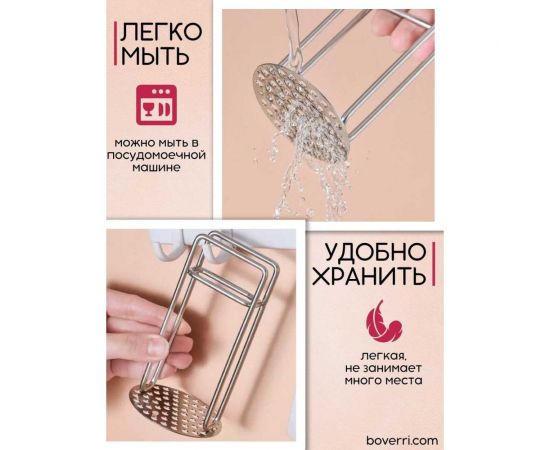 ЛЕГКО МЫТЬ

можно мыть в посудомоечной машине

УДОБНО ХРАНИТЬ

легкая, не занимает много места

boverri.com