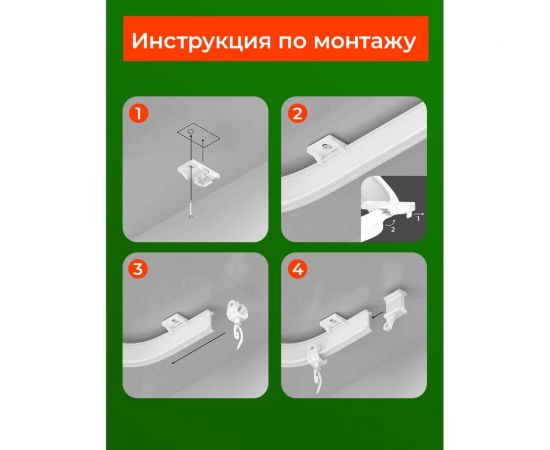 Инструкция по монтажу

1

2

1

2

3

4