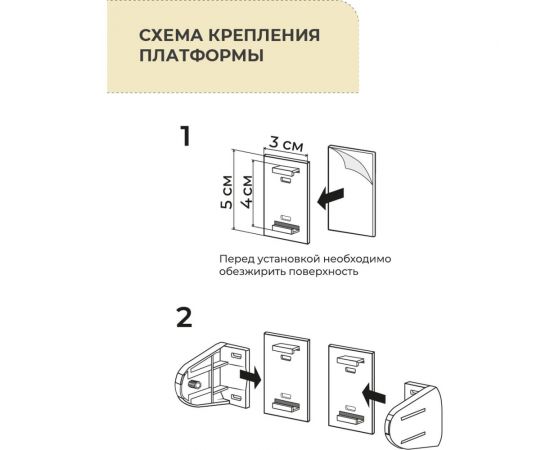 СХЕМА КРЕПЛЕНИЯ ПЛАТФОРМЫ

1

3 см

5 см

4 см

Перед установкой необходимо обезжирить поверхность

2