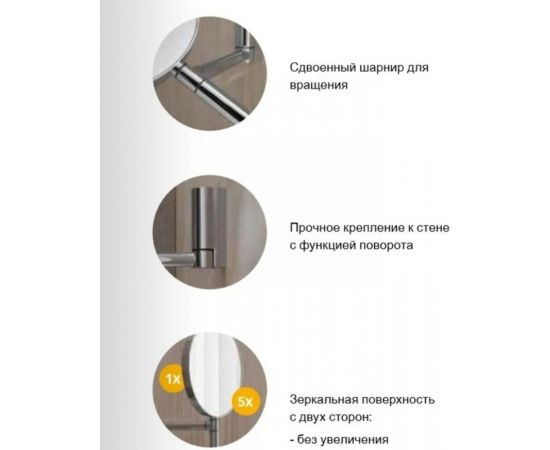 Сдвоенный шарнир для вращения

Прочное крепление к стене с функцией поворота

1x

5x

Зеркальная поверхность с двух сторон:

- без увеличения