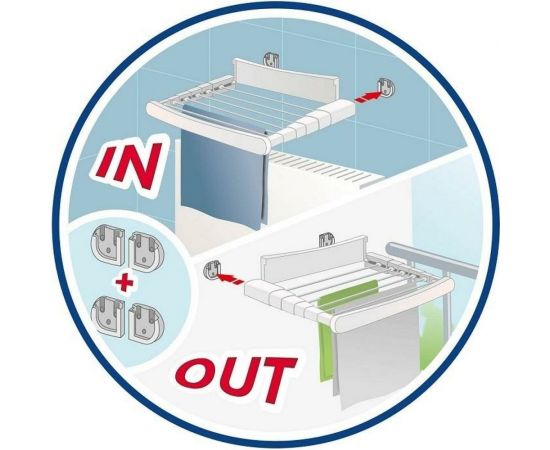 IN

+

OUT