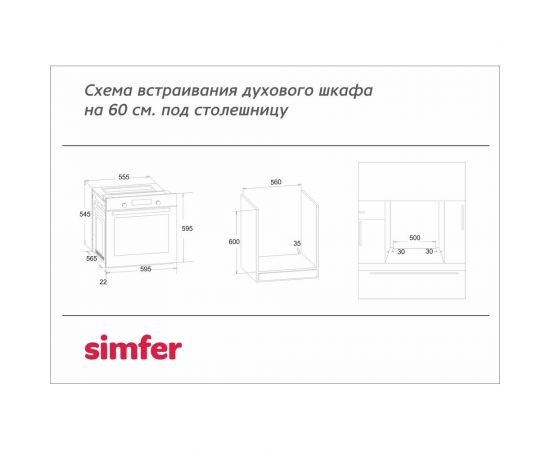 Схема встраивания духового шкафа на 60 см. под столешницу

555
545
595
565
595
22

560
600
35

500
30
30

simfer