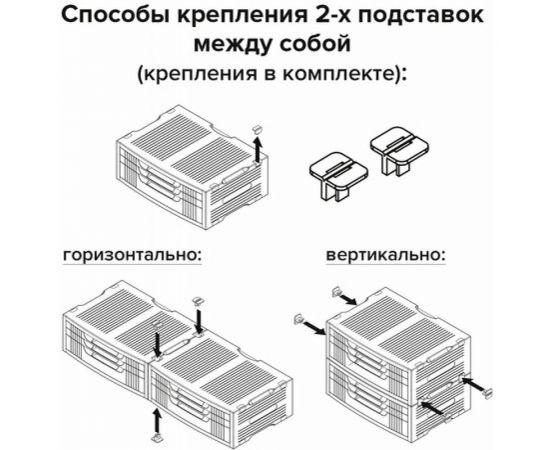 Способы крепления 2-х подставок между собой
(крепления в комплекте):

горизонтально:

вертикально: