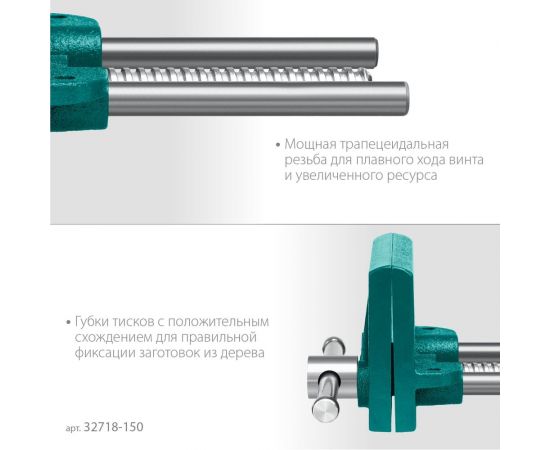 • Мощная трапецеидальная резьба для плавного хода винта и увеличенного ресурса

• Губки тисков с положительным схождением для правильной фиксации заготовок из дерева

арт. 32718-150