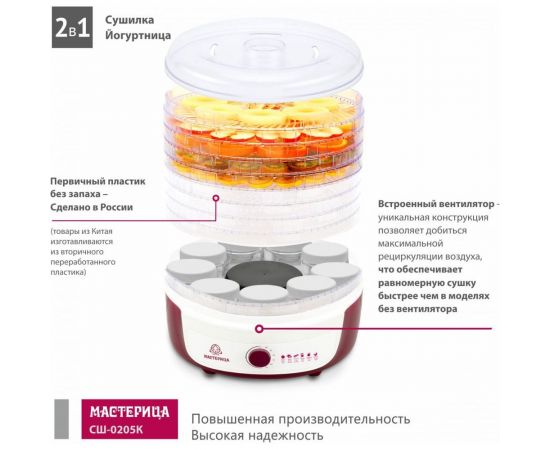 2в1 Сушилка Йогуртница

Первичный пластик без запаха – Сделано в России

(товары из Китая изготавливаются из вторичного переработанного пластика)

Встроенный вентилятор - уникальная конструкция позволяет добиться максимальной рециркуляции воздуха, что обеспечивает равномерную сушку быстрее чем в моделях без вентилятора

МАСТЕРИЦА

МАСТЕРИЦА
СШ-0205К

Повышенная производительность
Высокая надежность