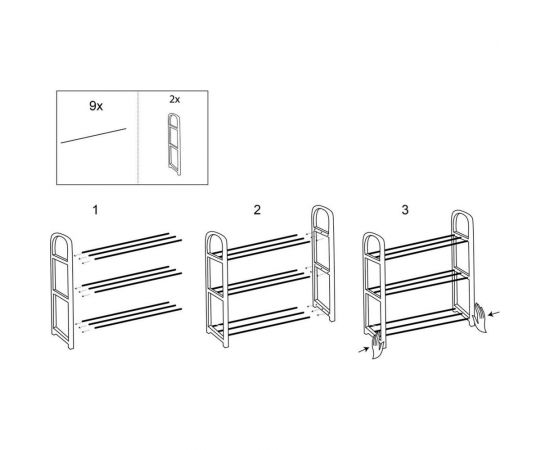 9x

2x

1

2

3