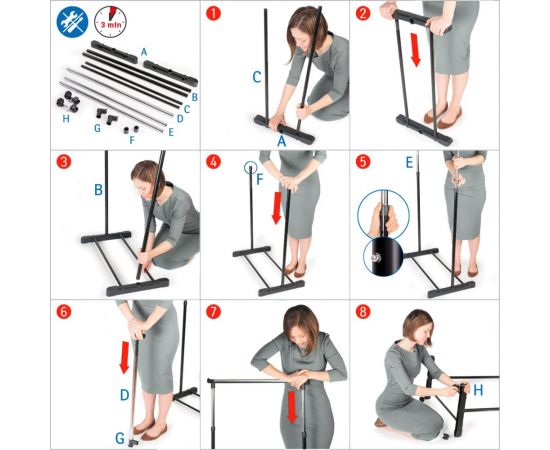 3 min

A
B
C
D
E
F
G
H

1
C
A

2

3
B

4
F

5
E

6
D
G

7

8
H