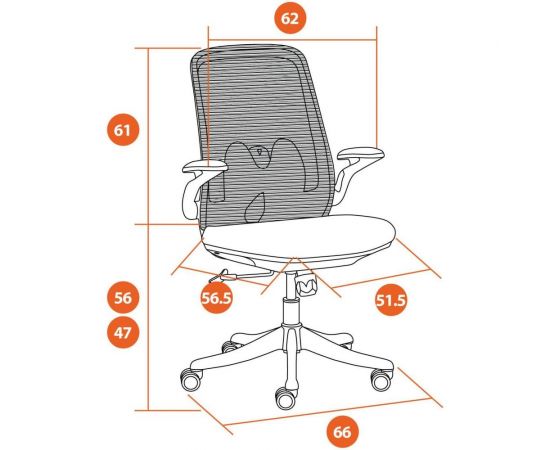 62

61

56

47

56.5

51.5

66