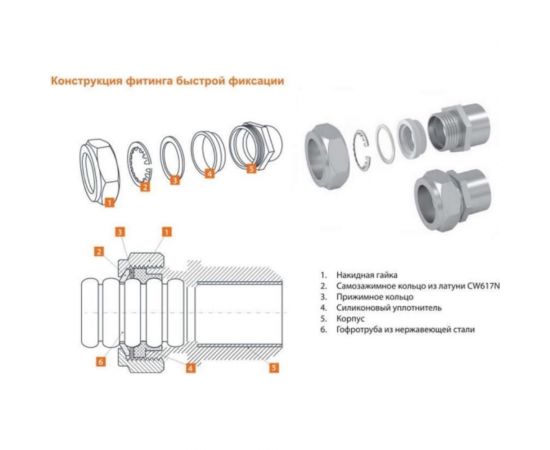 Конструкция фитинга быстрой фиксации

1

2

3

4

5

3

1

2

6

4

5

1. Накидная гайка
2. Самозажимное кольцо из латуни CW617N
3. Прижимное кольцо
4. Силиконовый уплотнитель
5. Корпус
6. Гофротруба из нержавеющей стали