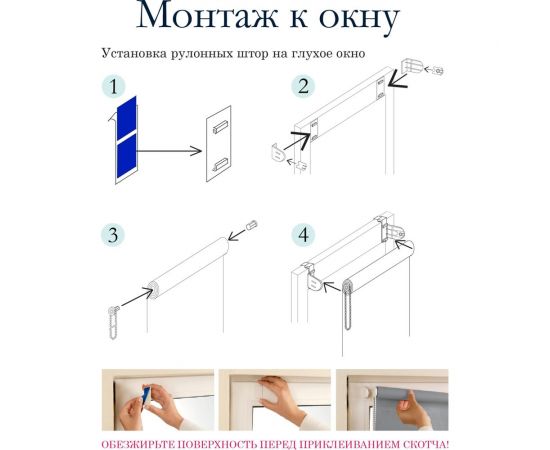 Монтаж к окну

Установка рулонных штор на глухое окно

1

2

3

4

ОБЕЗЖИРЬТЕ ПОВЕРХНОСТЬ ПЕРЕД ПРИКЛЕИВАНИЕМ СКОТЧА!