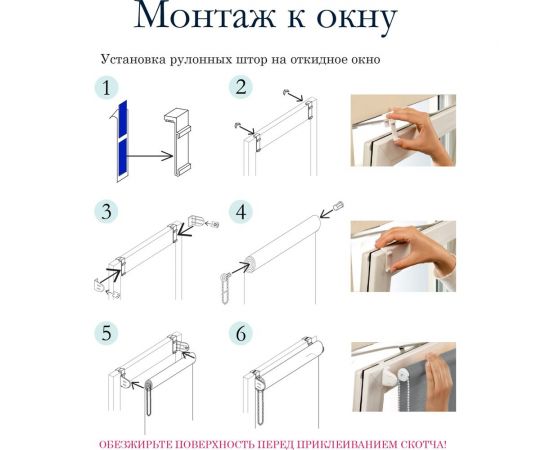 Монтаж к окну

Установка рулонных штор на откидное окно

1

2

3

4

5

6

ОБЕЗЖИРЬТЕ ПОВЕРХНОСТЬ ПЕРЕД ПРИКЛЕИВАНИЕМ СКОТЧА!