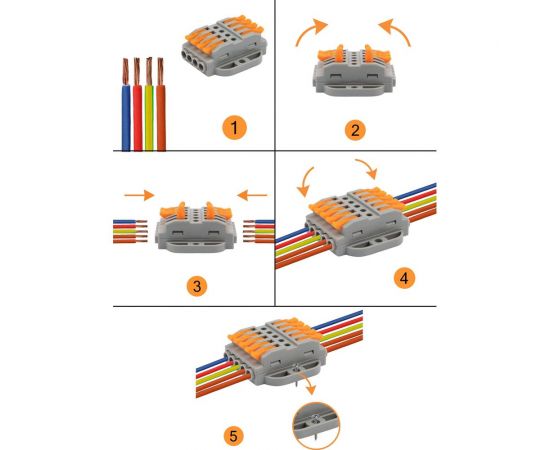 1

2

3

4

5