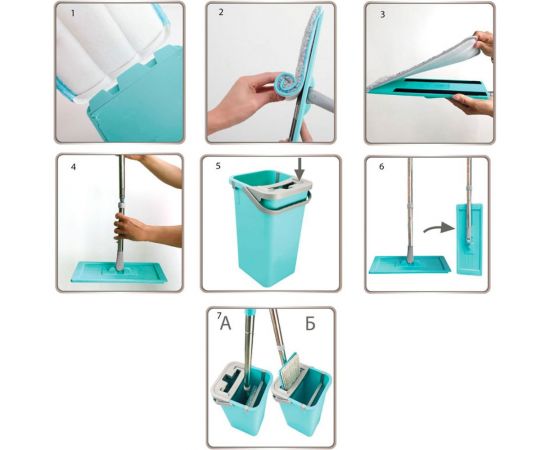 1

2

3

4

5

6

7
А

Б