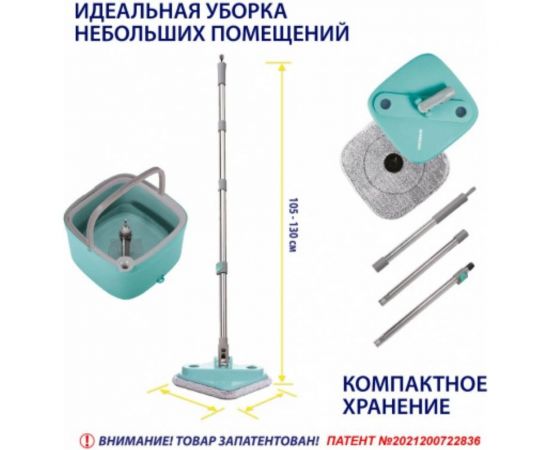 ИДЕАЛЬНАЯ УБОРКА НЕБОЛЬШИХ ПОМЕЩЕНИЙ

105 - 130 см

КОМПАКТНОЕ ХРАНЕНИЕ

! ВНИМАНИЕ! ТОВАР ЗАПАТЕНТОВАН! ПАТЕНТ №2021200722836