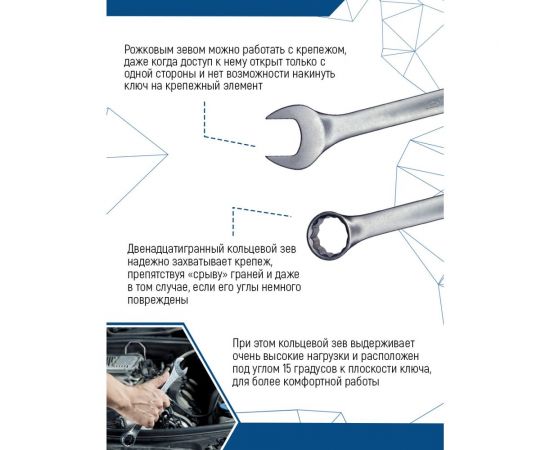 Рожковым зевом можно работать с крепежом, даже когда доступ к нему открыт только с одной стороны и нет возможности накинуть ключ на крепежный элемент

Двенадцатигранный кольцевой зев надежно захватывает крепеж, препятствуя «срыву» граней и даже в том случае, если его углы немного повреждены

При этом кольцевой зев выдерживает очень высокие нагрузки и расположен под углом 15 градусов к плоскости ключа, для более комфортной работы