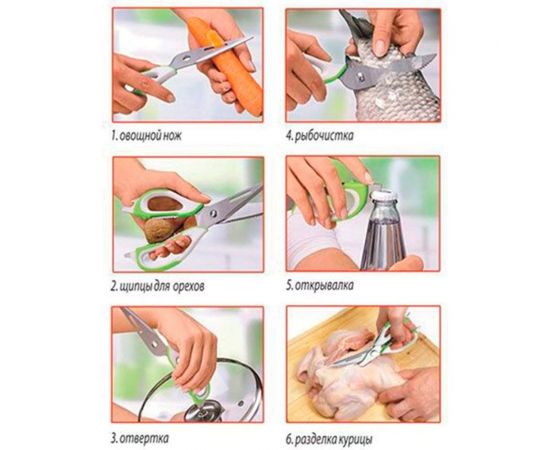 1. овощной нож

2. щипцы для орехов

3. отвертка

4. рыбочистка

5. открывалка

6. разделка курицы