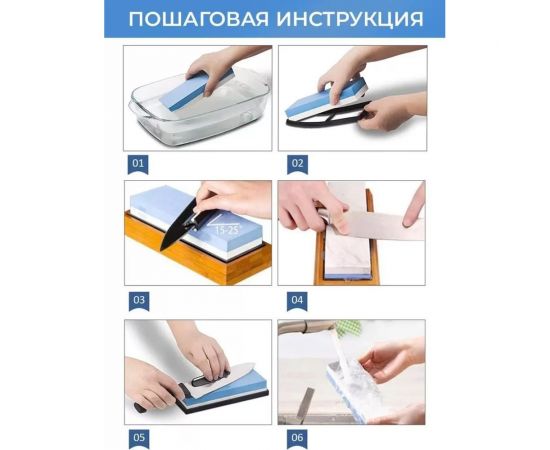 ПОШАГОВАЯ ИНСТРУКЦИЯ

01

02

15-25°

03

04

05

06