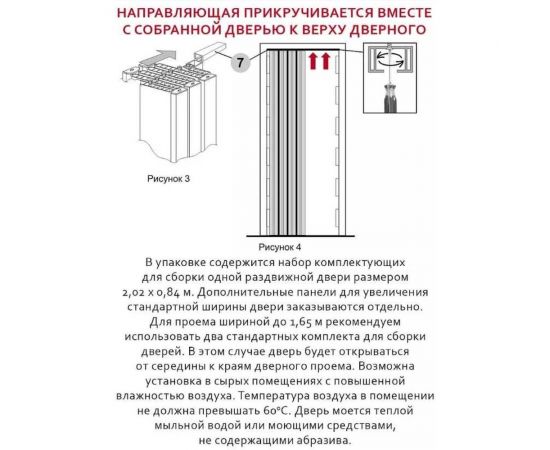 НАПРАВЛЯЮЩАЯ ПРИКРУЧИВАЕТСЯ ВМЕСТЕ С СОБРАННОЙ ДВЕРЬЮ К ВЕРХУ ДВЕРНОГО

7

Рисунок 3

Рисунок 4

В упаковке содержится набор комплектующих для сборки одной раздвижной двери размером 2,02 х 0,84 м. Дополнительные панели для увеличения стандартной ширины двери заказываются отдельно. Для проема шириной до 1,65 м рекомендуем использовать два стандартных комплекта для сборки дверей. В этом случае дверь будет открываться от середины к краям дверного проема. Возможна установка в сырых помещениях с повышенной влажностью воздуха. Температура воздуха в помещении не должна превышать 60°С. Дверь моется теплой мыльной водой или моющими средствами, не содержащими абразива.