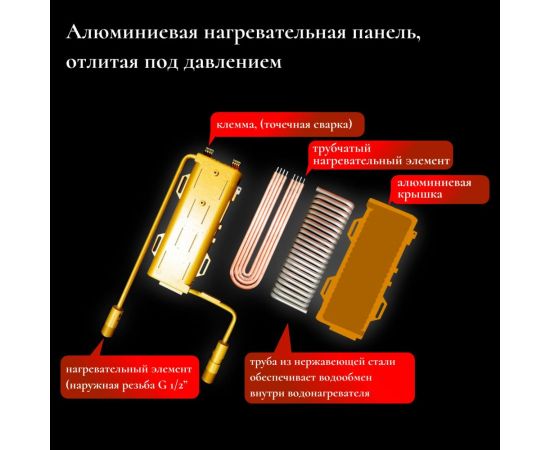 Алюминиевая нагревательная панель, отлитая под давлением

клемма, (точечная сварка)

трубчатый нагревательный элемент

алюминиевая крышка

нагревательный элемент (наружная резьба G 1/2"

труба из нержавеющей стали обеспечивает водообмен внутри водонагревателя