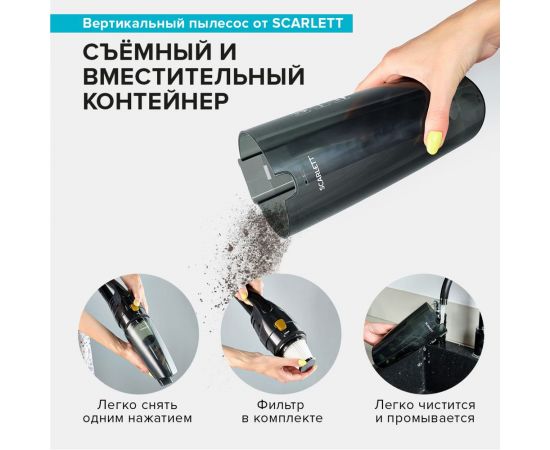 Вертикальный пылесос от SCARLETT

СЪЁМНЫЙ И ВМЕСТИТЕЛЬНЫЙ КОНТЕЙНЕР

SCARLETT

Легко снять одним нажатием

Фильтр в комплекте

Легко чистится и промывается