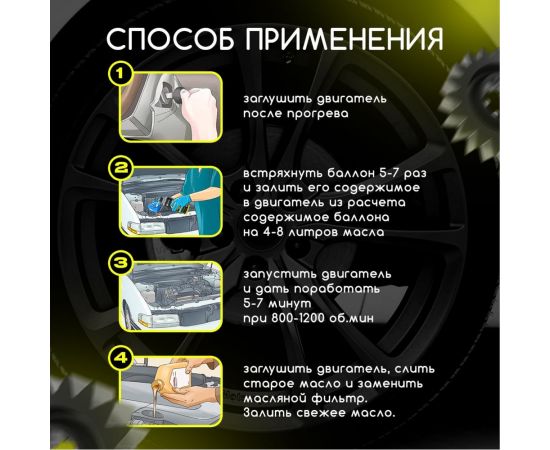 СПОСОБ ПРИМЕНЕНИЯ

1

заглушить двигатель после прогрева

2

встряхнуть баллон 5-7 раз и залить его содержимое в двигатель из расчета содержимое баллона на 4-8 литров масла

3

запустить двигатель и дать поработать 5-7 минут при 800-1200 об.мин

4

заглушить двигатель, слить старое масло и заменить масляной фильтр. Залить свежее масло.