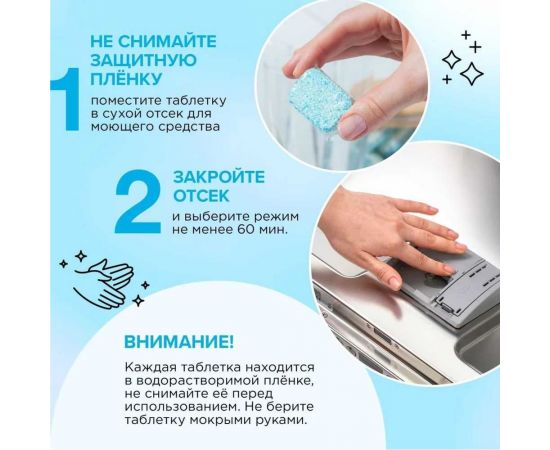 1

НЕ СНИМАЙТЕ ЗАЩИТНУЮ ПЛЁНКУ

поместите таблетку в сухой отсек для моющего средства

2

ЗАКРОЙТЕ ОТСЕК

и выберите режим не менее 60 мин.

ВНИМАНИЕ!

Каждая таблетка находится в водорастворимой плёнке, не снимайте её перед использованием. Не берите таблетку мокрыми руками.