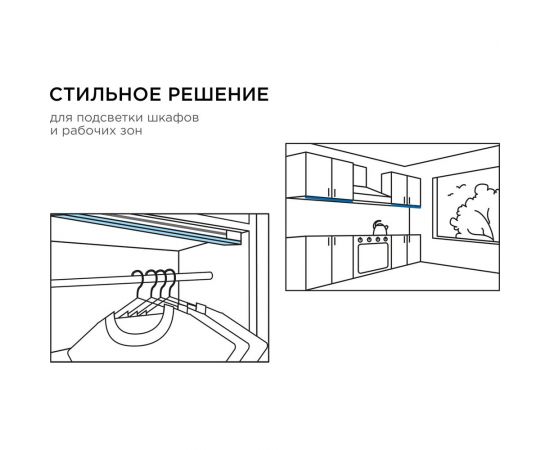 СТИЛЬНОЕ РЕШЕНИЕ

для подсветки шкафов и рабочих зон