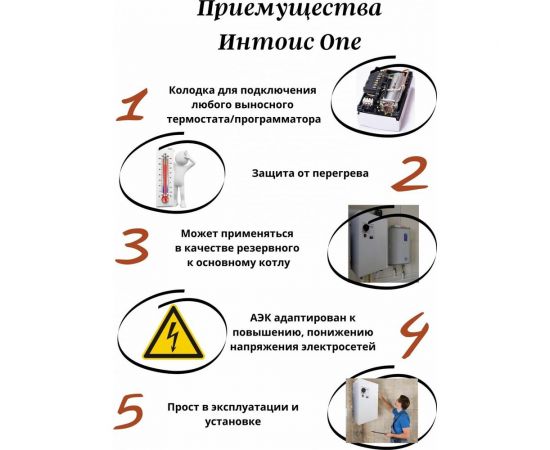 Приемущества
Интоис One

1

Колодка для подключения любого выносного термостата/программатора

Защита от перегрева

2

3

Может применяться в качестве резервного к основному котлу

АЭК адаптирован к повышению, понижению напряжения электросетей

4

5

Прост в эксплуатации и установке