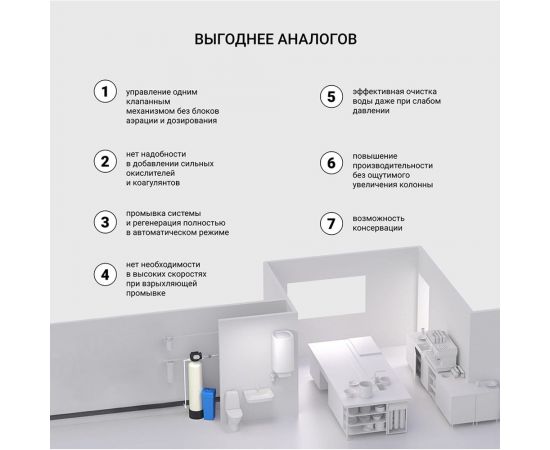 ВЫГОДНЕЕ АНАЛОГОВ

1 управление одним клапанным механизмом без блоков аэрации и дозирования

2 нет надобности в добавлении сильных окислителей и коагулянтов

3 промывка системы и регенерация полностью в автоматическом режиме

4 нет необходимости в высоких скоростях при взрыхляющей промывке

5 эффективная очистка воды даже при слабом давлении

6 повышение производительности без ощутимого увеличения колонны

7 возможность консервации