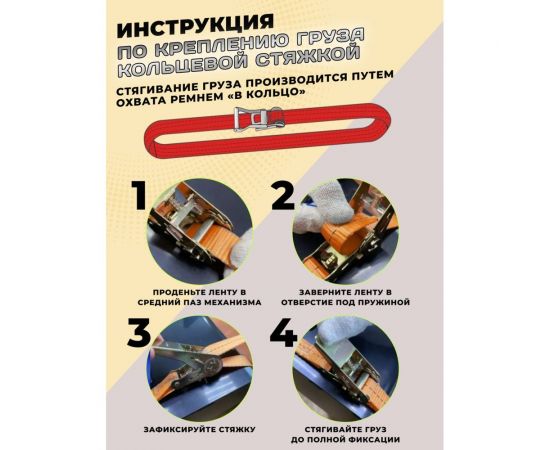 ИНСТРУКЦИЯ
ПО КРЕПЛЕНИЮ ГРУЗА КОЛЬЦЕВОЙ СТЯЖКОЙ

СТЯГИВАНИЕ ГРУЗА ПРОИЗВОДИТСЯ ПУТЕМ ОХВАТА РЕМНЕМ «В КОЛЬЦО»

1

ПРОДЕНЬТЕ ЛЕНТУ В СРЕДНИЙ ПАЗ МЕХАНИЗМА

2

ЗАВЕРНИТЕ ЛЕНТУ В ОТВЕРСТИЕ ПОД ПРУЖИНОЙ

3

ЗАФИКСИРУЙТЕ СТЯЖКУ

4

СТЯГИВАЙТЕ ГРУЗ ДО ПОЛНОЙ ФИКСАЦИИ