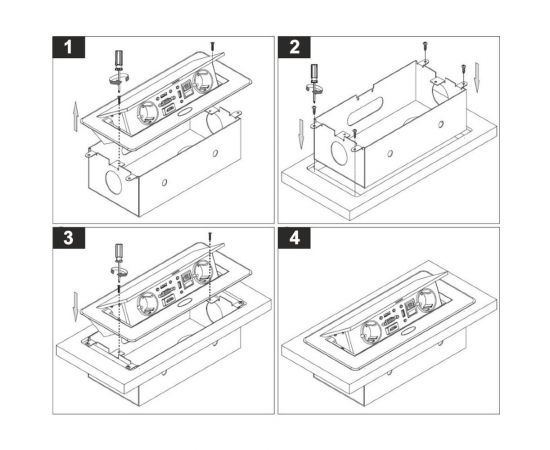 1

2

3

4