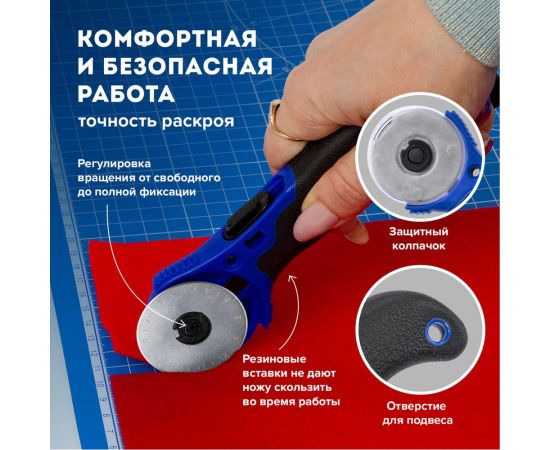 КОМФОРТНАЯ И БЕЗОПАСНАЯ РАБОТА
точность раскроя

Регулировка вращения от свободного до полной фиксации

Защитный колпачок

Резиновые вставки не дают ножу скользить во время работы

Отверстие для подвеса