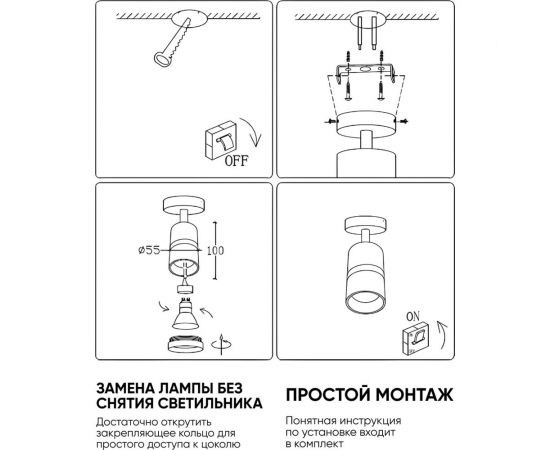 OFF

ø55

100

ON

ЗАМЕНА ЛАМПЫ БЕЗ СНЯТИЯ СВЕТИЛЬНИКА

Достаточно открутить закрепляющее кольцо для простого доступа к цоколю

ПРОСТОЙ МОНТАЖ

Понятная инструкция по установке входит в комплект