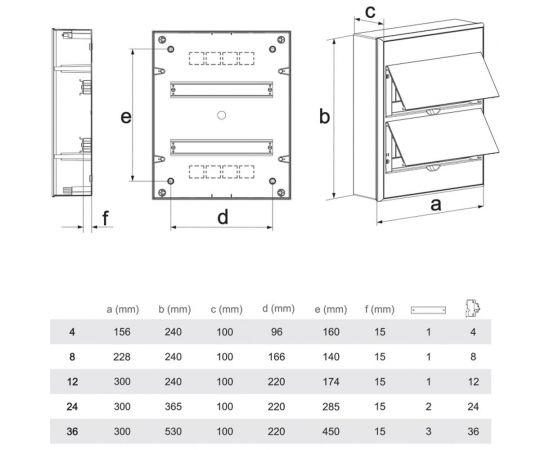 c

e

b

f

d

a

|  | a (mm) | b (mm) | c (mm) | d (mm) | e (mm) | f (mm) |  |  |
|---|---|---|---|---|---|---|---|---|
| 4 | 156 | 240 | 100 | 96 | 160 | 15 | 1 | 4 |
| 8 | 228 | 240 | 100 | 166 | 140 | 15 | 1 | 8 |
| 12 | 300 | 240 | 100 | 220 | 174 | 15 | 1 | 12 |
| 24 | 300 | 365 | 100 | 220 | 285 | 15 | 2 | 24 |
| 36 | 300 | 530 | 100 | 220 | 450 | 15 | 3 | 36 |