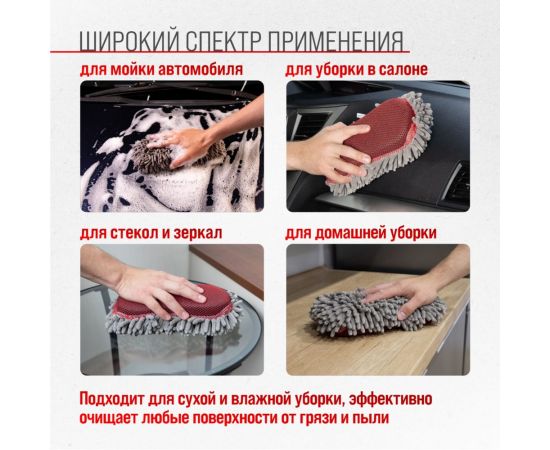 ШИРОКИЙ СПЕКТР ПРИМЕНЕНИЯ

для мойки автомобиля

для уборки в салоне

для стекол и зеркал

для домашней уборки

Подходит для сухой и влажной уборки, эффективно очищает любые поверхности от грязи и пыли