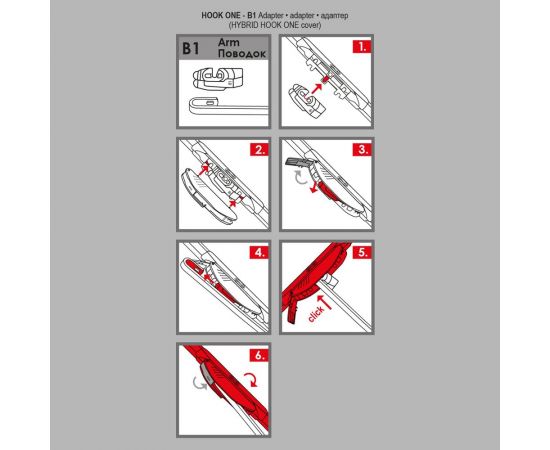 HOOK ONE - B1 Adapter • adapter • адаптер
(HYBRID HOOK ONE cover)

B1 Arm
Поводок

1.

2.

3.

4.

5.

click

6.