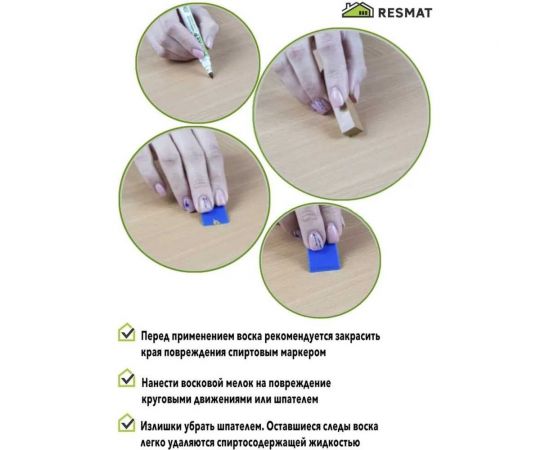 RESMAT

Перед применением воска рекомендуется закрасить края повреждения спиртовым маркером

Нанести восковой мелок на повреждение круговыми движениями или шпателем

Излишки убрать шпателем. Оставшиеся следы воска легко удаляются спиртосодержащей жидкостью