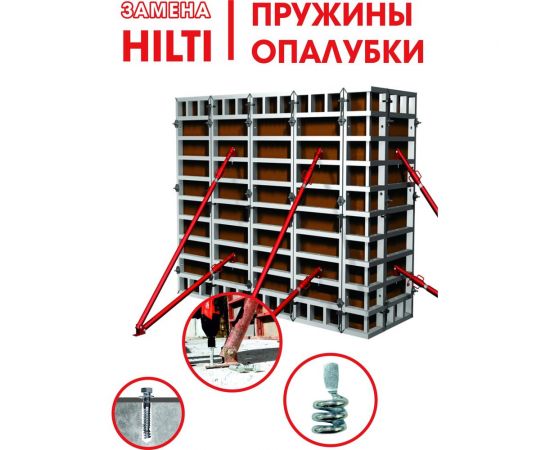 ЗАМЕНА
HILTI

ПРУЖИНЫ
ОПАЛУБКИ