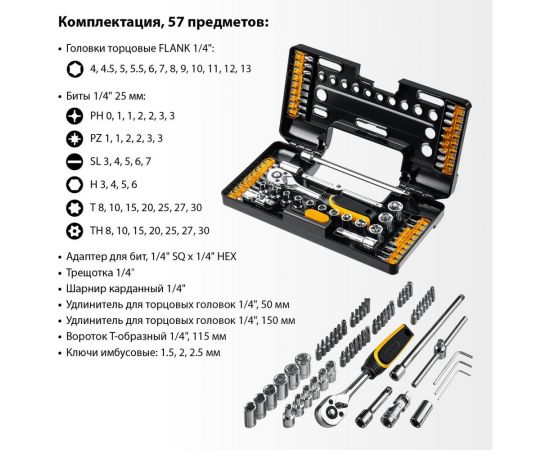 Комплектация, 57 предметов:

• Головки торцовые FLANK 1/4":

4, 4.5, 5, 5.5, 6, 7, 8, 9, 10, 11, 12, 13

• Биты 1/4" 25 мм:

PH 0, 1, 1, 2, 2, 3, 3

PZ 1, 1, 2, 2, 3, 3

SL 3, 4, 5, 6, 7

H 3, 4, 5, 6

T 8, 10, 15, 20, 25, 27, 30

TH 8, 10, 15, 20, 25, 27, 30

• Адаптер для бит, 1/4" SQ x 1/4" HEX
• Трещотка 1/4"
• Шарнир карданный 1/4"
• Удлинитель для торцовых головок 1/4", 50 мм
• Удлинитель для торцовых головок 1/4", 150 мм
• Вороток Т-образный 1/4", 115 мм
• Ключи имбусовые: 1.5, 2, 2.5 мм