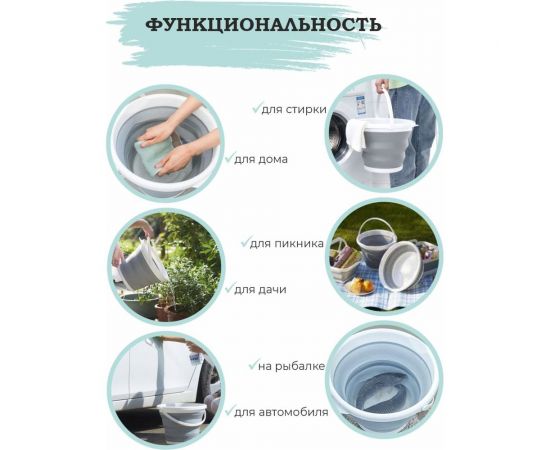 ФУНКЦИОНАЛЬНОСТЬ

✓для стирки

✓для дома

✓для пикника

✓для дачи

✓на рыбалке

✓для автомобиля