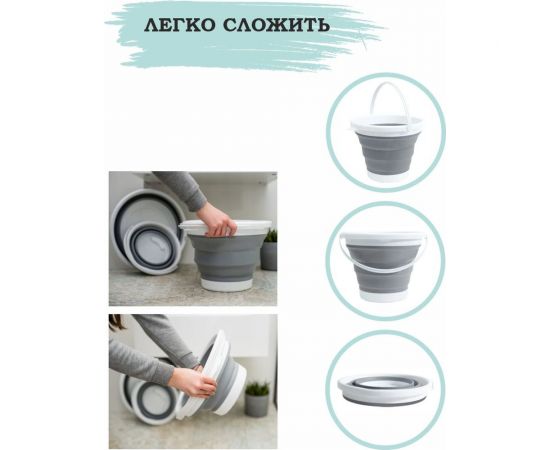 ЛЕГКО СЛОЖИТЬ