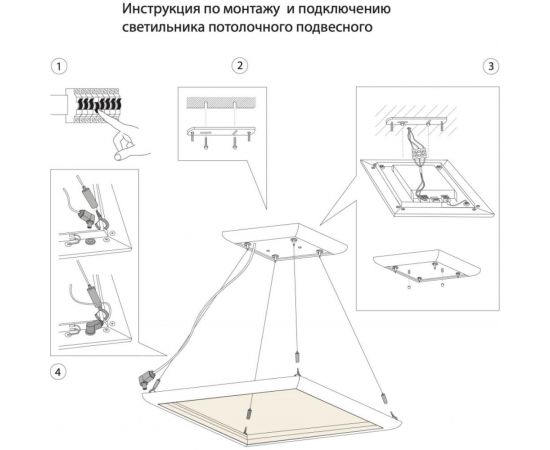 Инструкция по монтажу  и подключению светильника потолочного подвесного

1

2

3

4