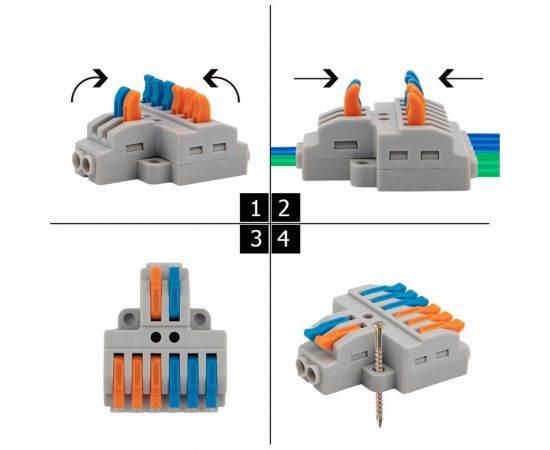 1 2
3 4