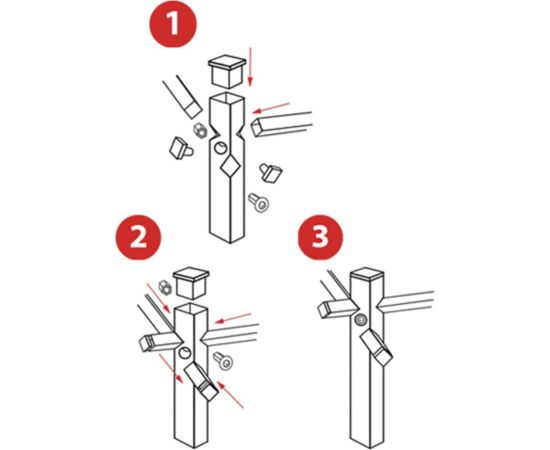 1

2

3